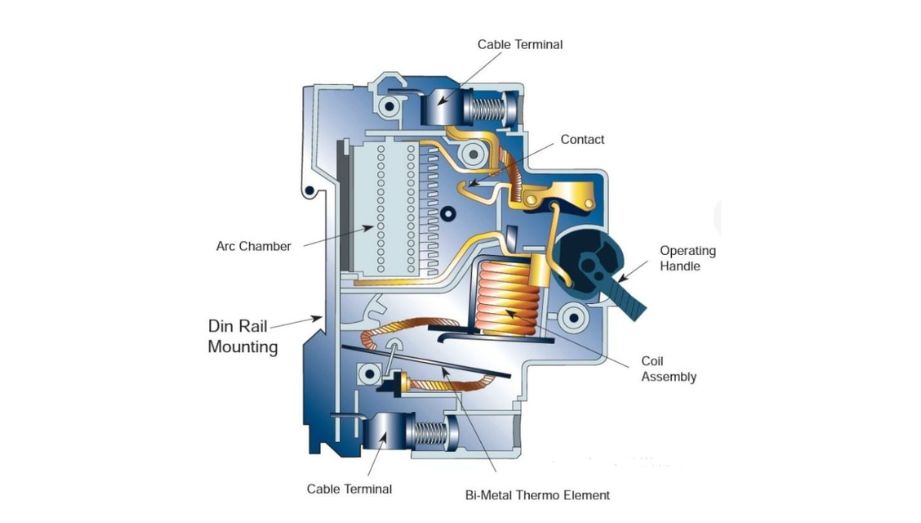 Cable Terminal

Contact

Arc Chamber

Operating Handle

Din Rail Mounting

Coil Assembly

Cable Terminal

Bi-Metal Thermo Element