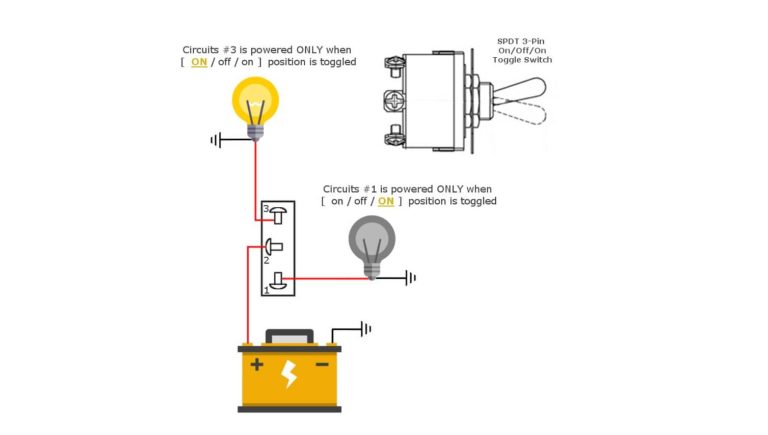 Circuits #3 is powered ONLY when
[ ON / off / on ] position is toggled

SPDT 3-Pin
On/Off/On
Toggle Switch

Circuits #1 is powered ONLY when
[ on / off / ON ] position is toggled

3
2
1

+
−