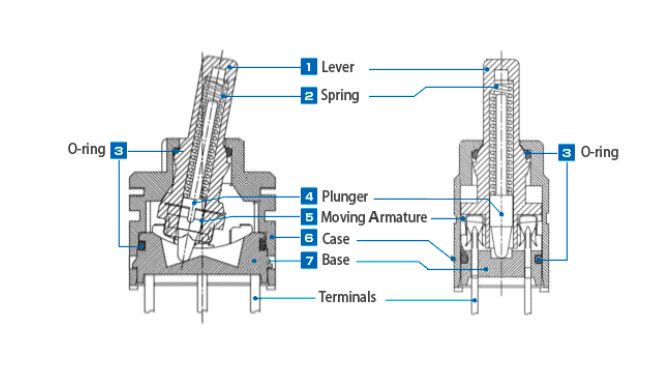 1 Lever
2 Spring
O-ring 3
3 O-ring
4 Plunger
5 Moving Armature
6 Case
7 Base
Terminals