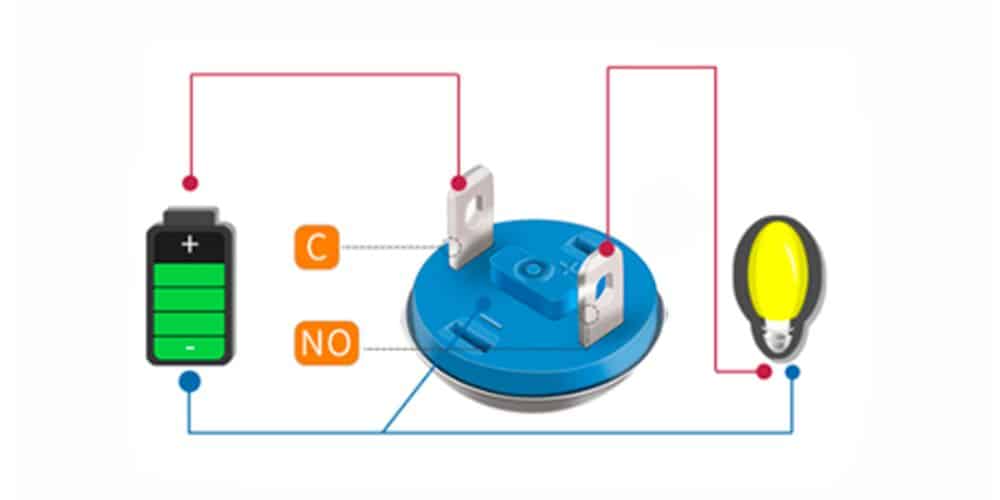 +
-
C
NO