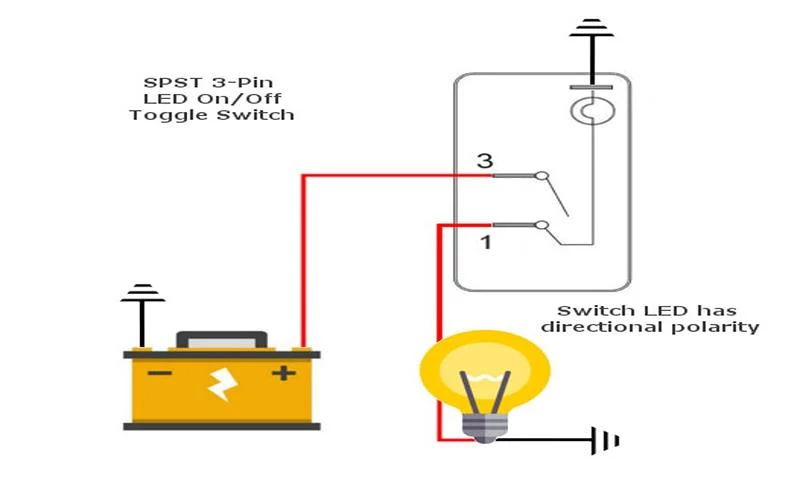 SPST 3-Pin
LED On/Off
Toggle Switch

3

1

Switch LED has directional polarity

−

+