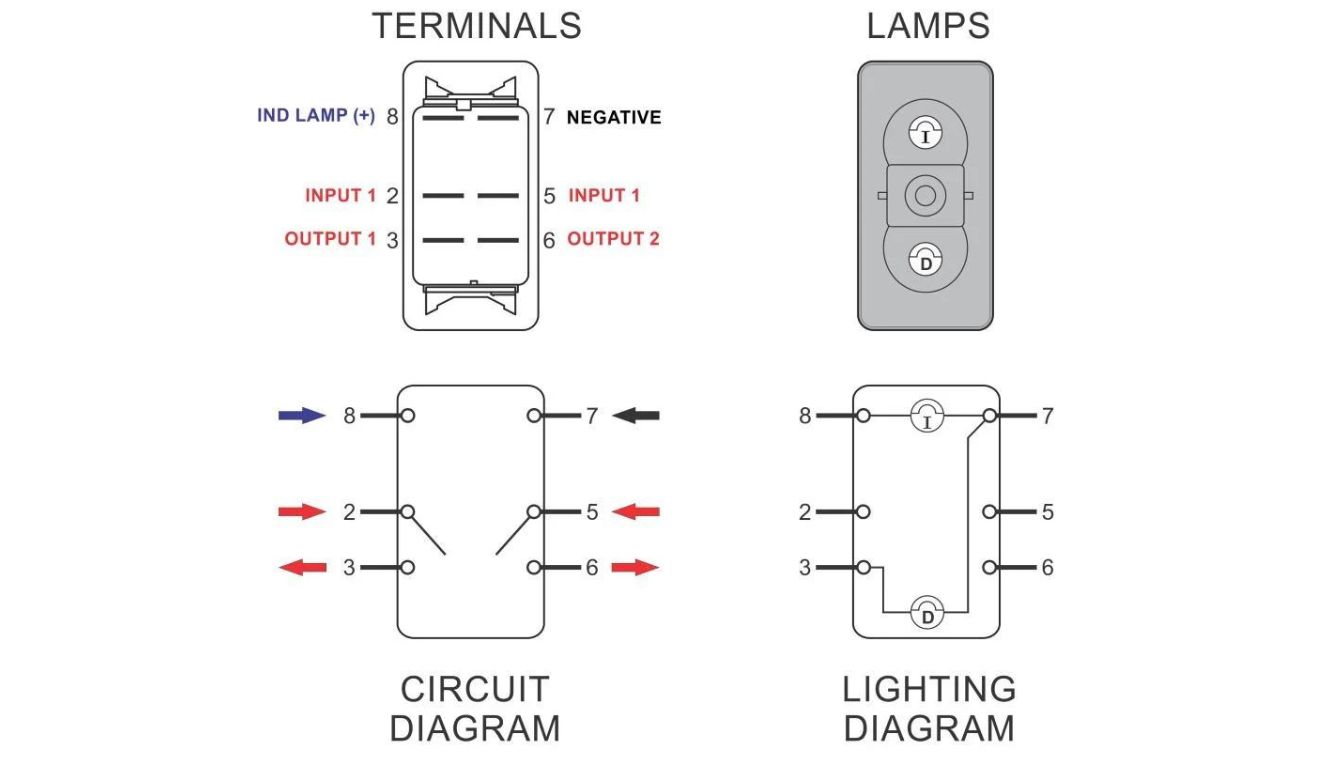 TERMINALS

IND LAMP (+) 8
7 NEGATIVE
INPUT 1 2
5 INPUT 1
OUTPUT 1 3
6 OUTPUT 2

LAMPS

I
D

8
7
2
5
3
6

CIRCUIT DIAGRAM

8
I
7
2
5
3
6
D

LIGHTING DIAGRAM