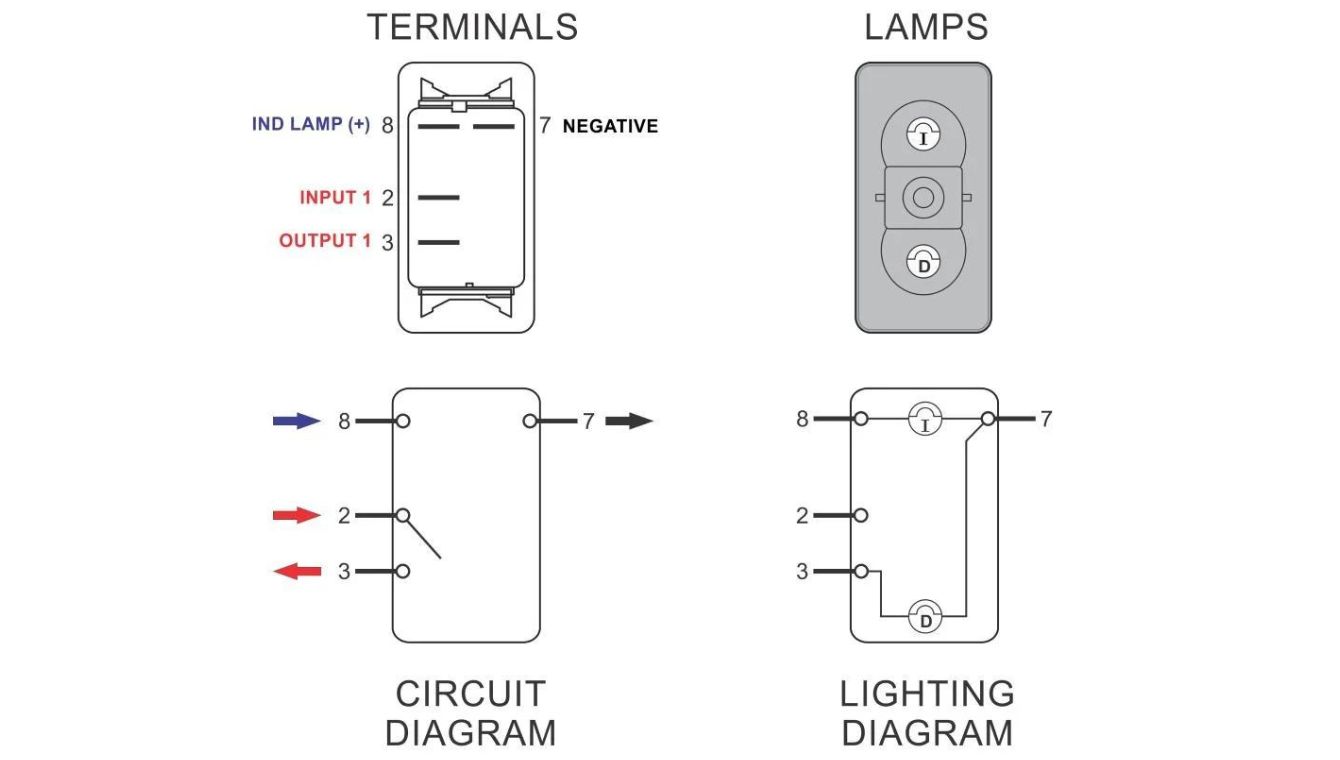 TERMINALS

IND LAMP (+) 8

7 NEGATIVE

INPUT 1 2

OUTPUT 1 3

LAMPS

I

D

8

7

2

3

CIRCUIT DIAGRAM

8

7

I

2

3

D

LIGHTING DIAGRAM