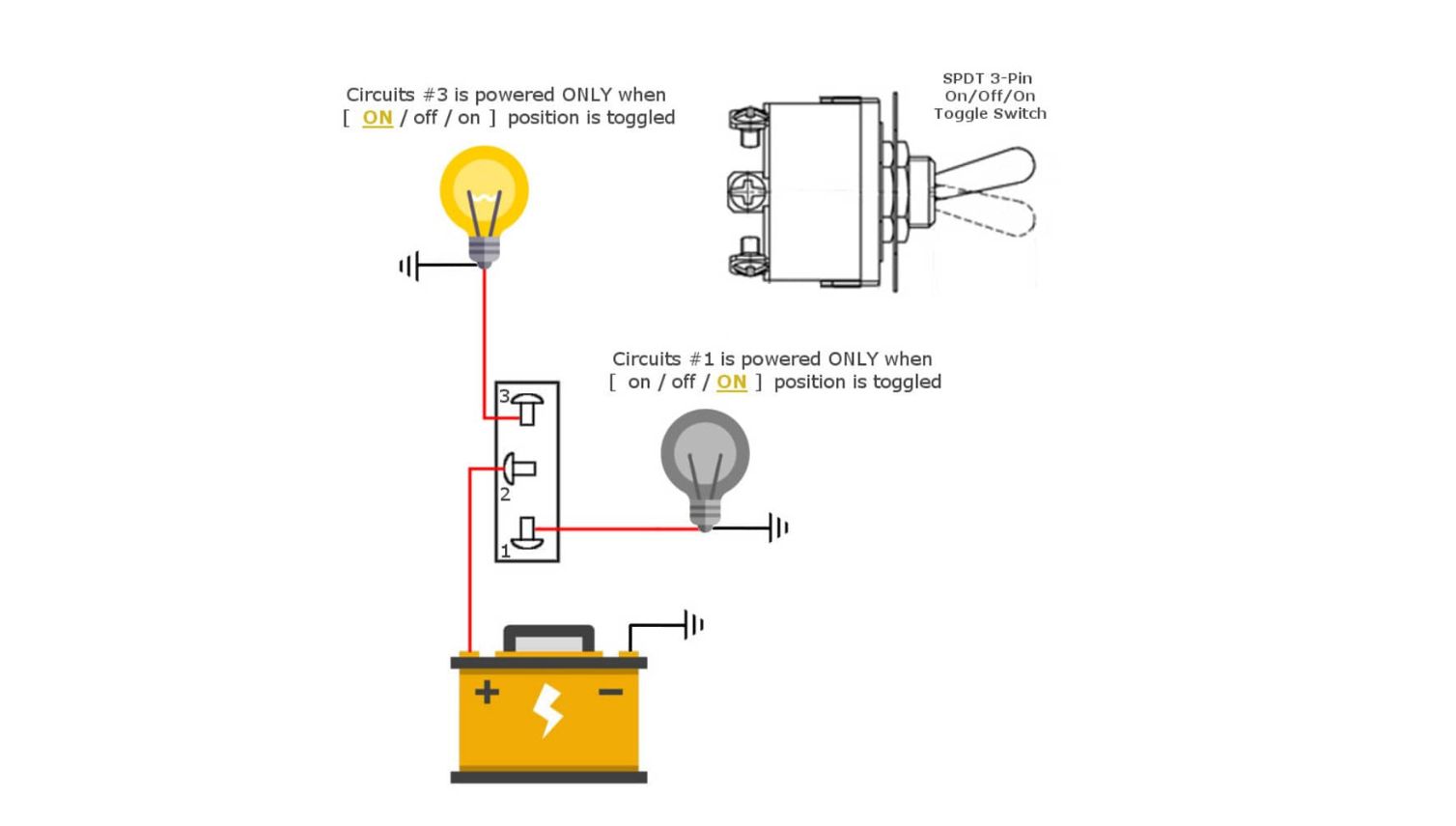 Circuits #3 is powered ONLY when
[ ON / off / on ] position is toggled

SPDT 3-Pin
On/Off/On
Toggle Switch

Circuits #1 is powered ONLY when
[ on / off / ON ] position is toggled

3

2

1

+

−