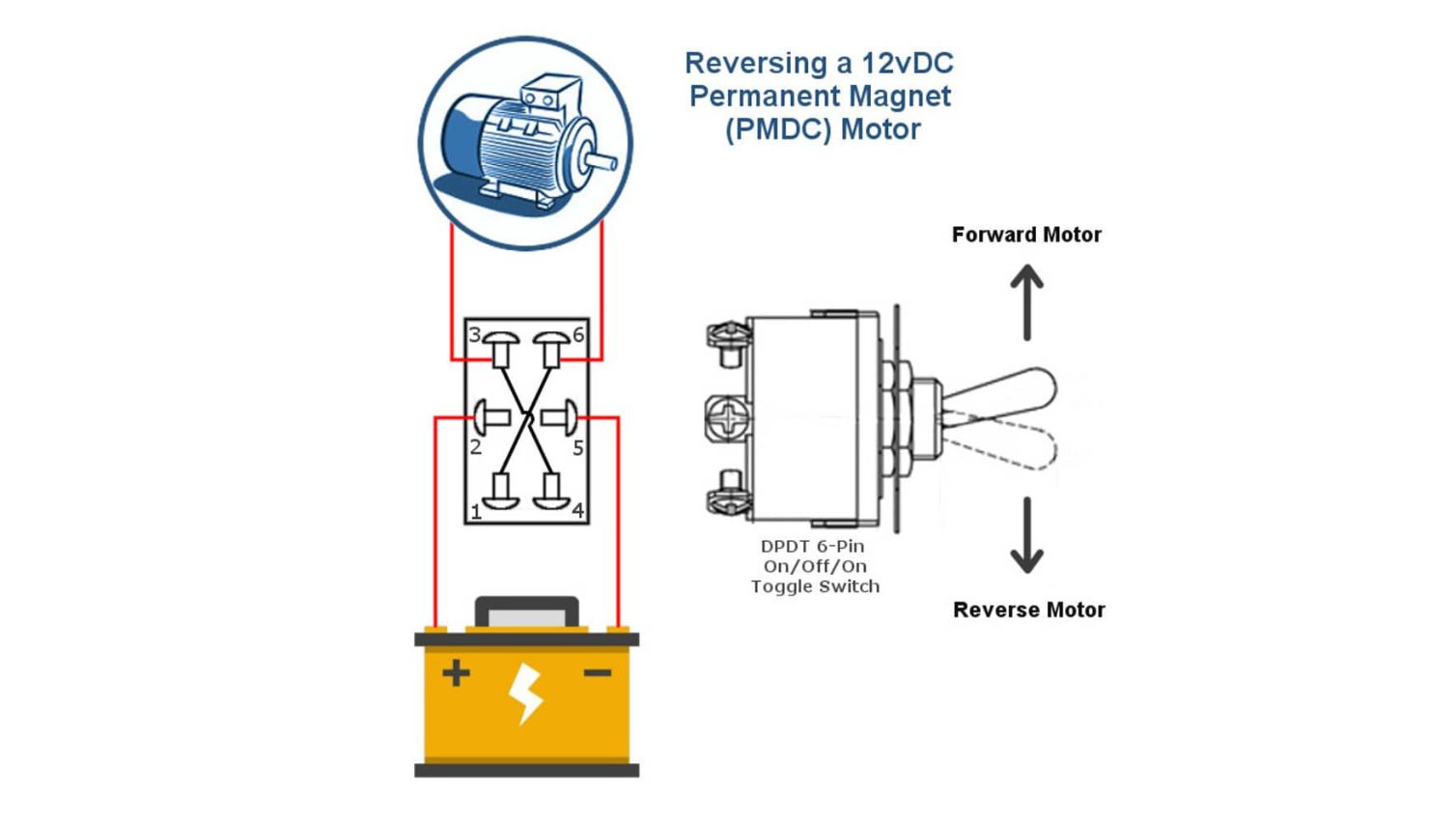 Reversing a 12vDC Permanent Magnet (PMDC) Motor

3 6
2 5
1 4

Forward Motor

DPDT 6-Pin
On/Off/On
Toggle Switch

Reverse Motor

+ −